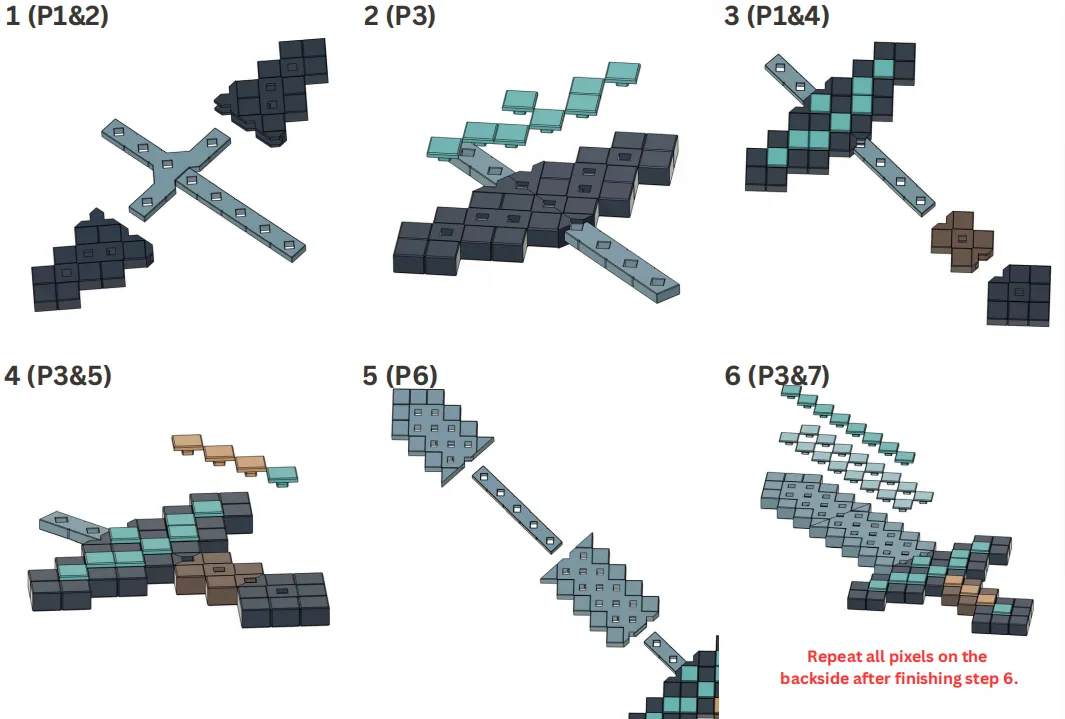 1 (P1&2)

2 (P3)

3 (P1&4)

4 (P3&5)

5 (P6)

6 (P3&7)

Repeat all pixels on the backside after finishing step 6.